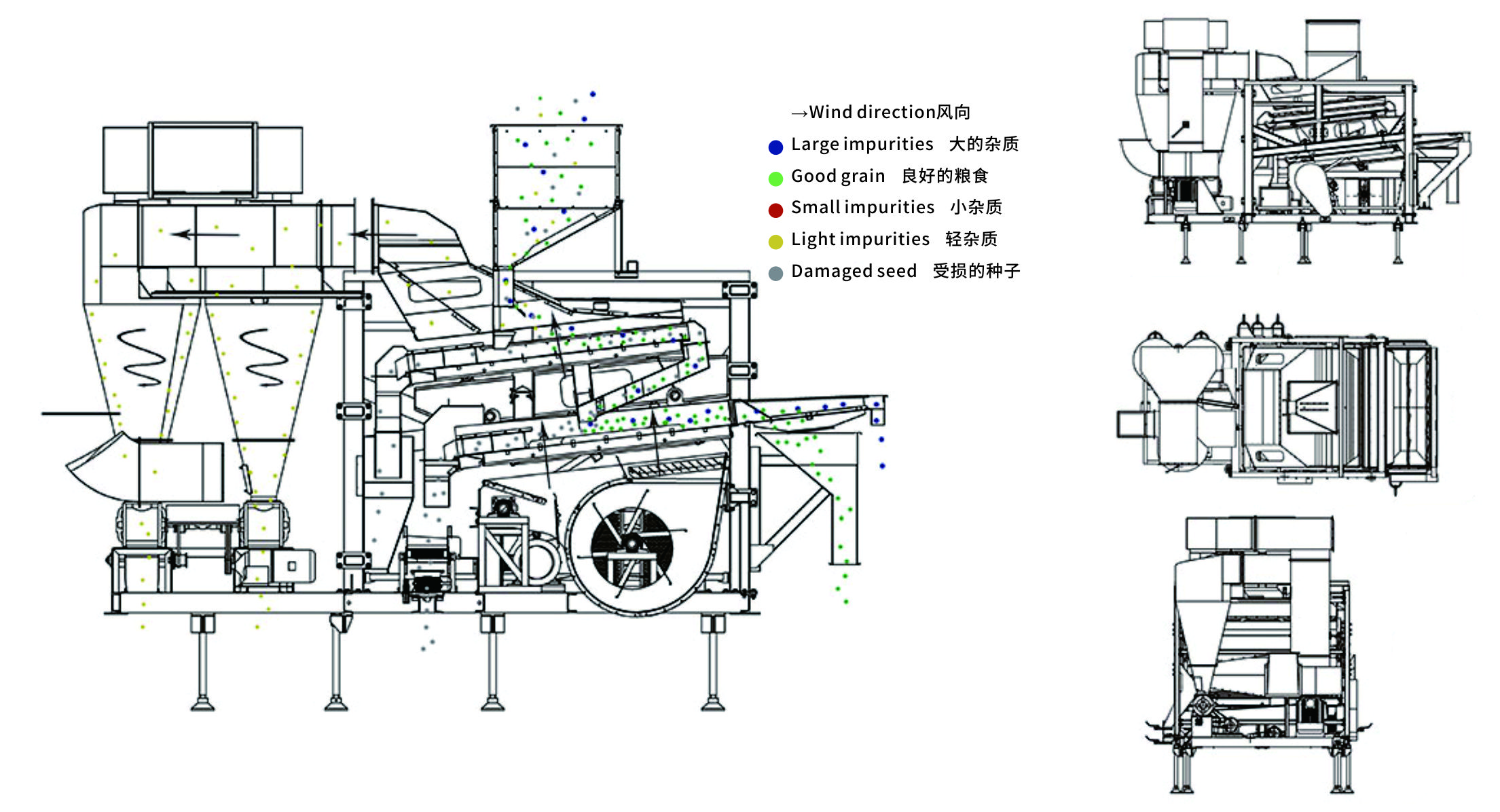 →Wind direction风向
Large impurities 大的杂质
Good grain 良好的粮食
Small impurities 小杂质
Light impurities 轻杂质
Damaged seed 受损的种子